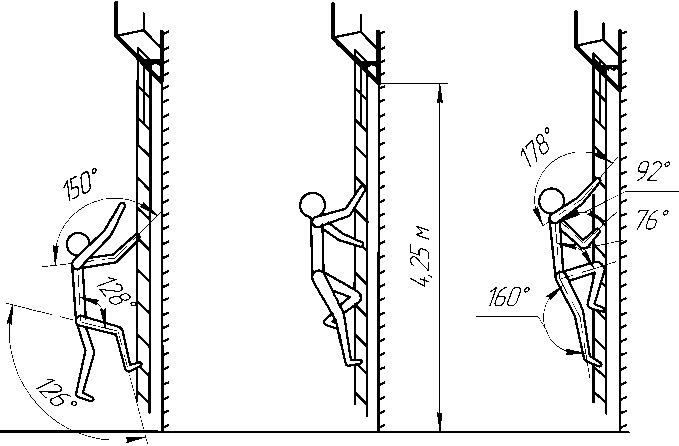 150°
128°
126°
4,25 м
178°
92°
76°
160°