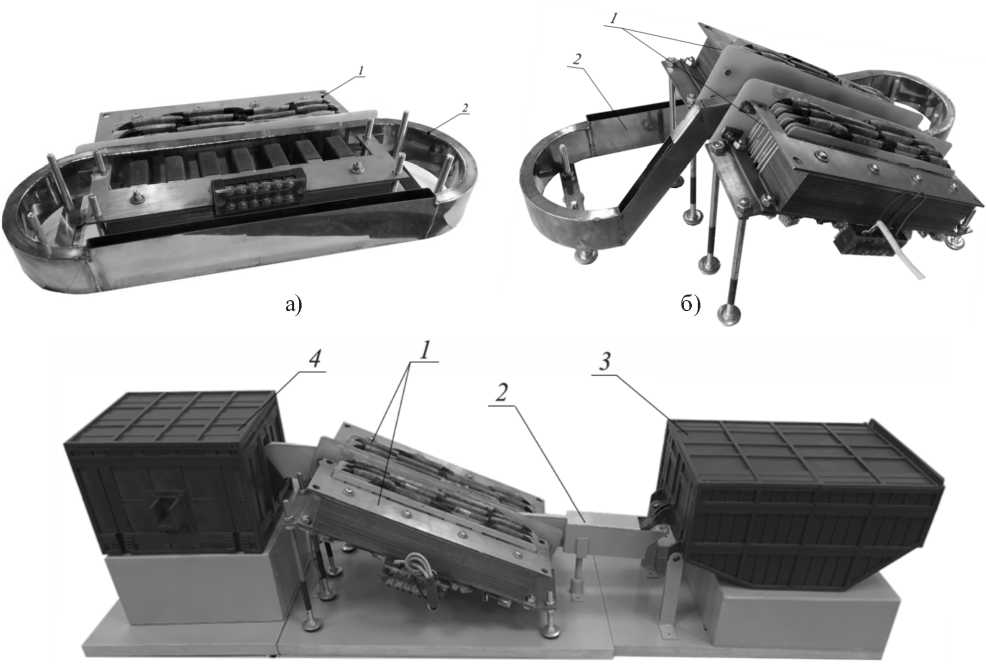 1
2
а)
1
2
б)
4
1
2
3