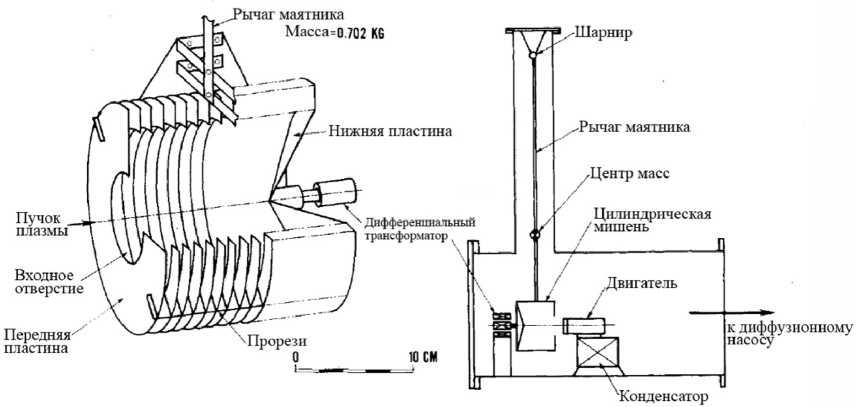 Рычаг маятника
Масса=0.702 KG

Нижняя пластина

Пучок плазмы

Дифференциальный трансформатор

Входное отверстие

Передняя пластина

Прорези

0

10 CM

Шарнир

Рычаг маятника

Центр масс

Цилиндрическая мишень

Двигатель

к диффузионному насосу

Конденсатор