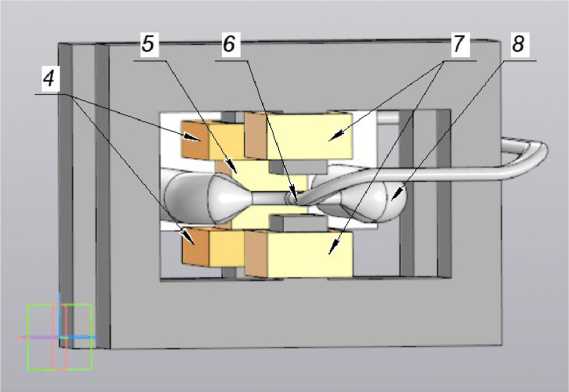 4
5
6
7
8