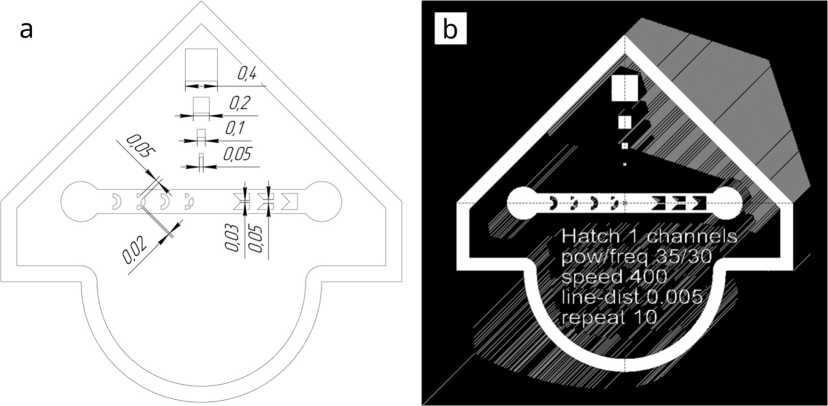 a

0,4
0,2
0,1
0,05
0,05
0,02
0,03
0,05

b

Hatch 1 channels
pow/freq 35/30
speed 400
line-dist 0.005
repeat 10