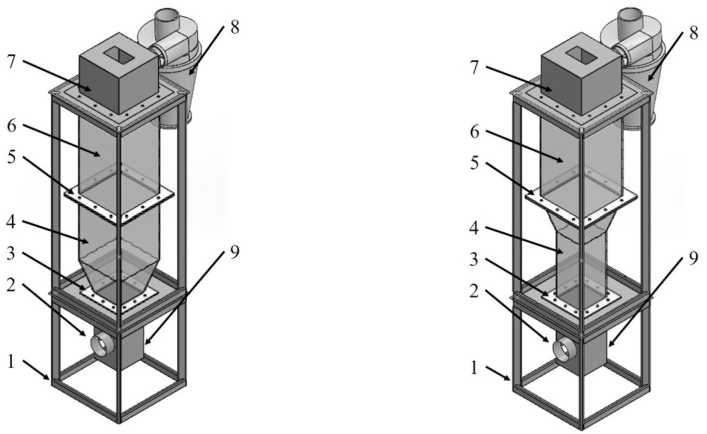 7
8
6
5
4
3
9
2
1

7
8
6
5
4
3
9
2
1