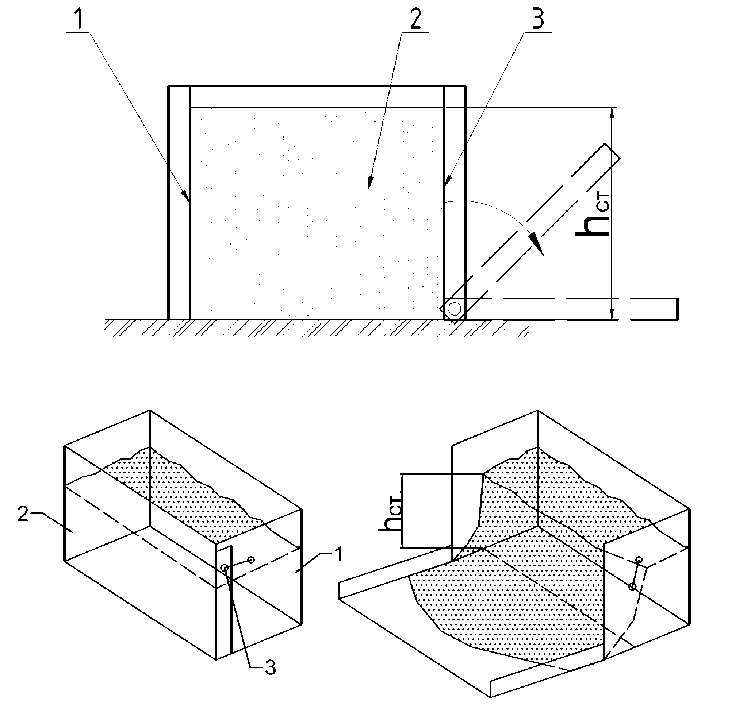 1
2
3
$h_{ст}$
2
1
3
$h_{ст.}$