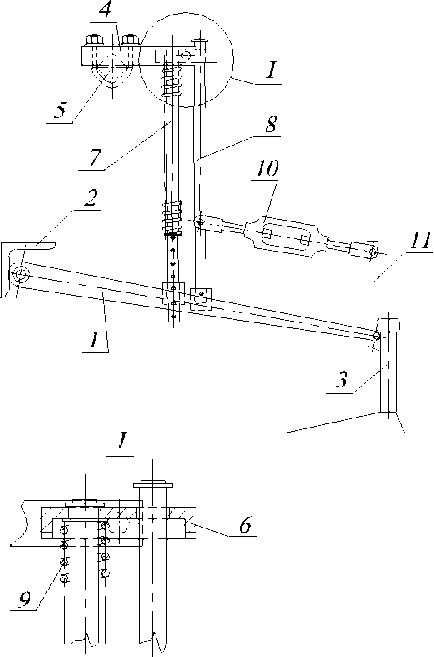 4
I
5
8
7
10
2
11
1
3
I
6
9