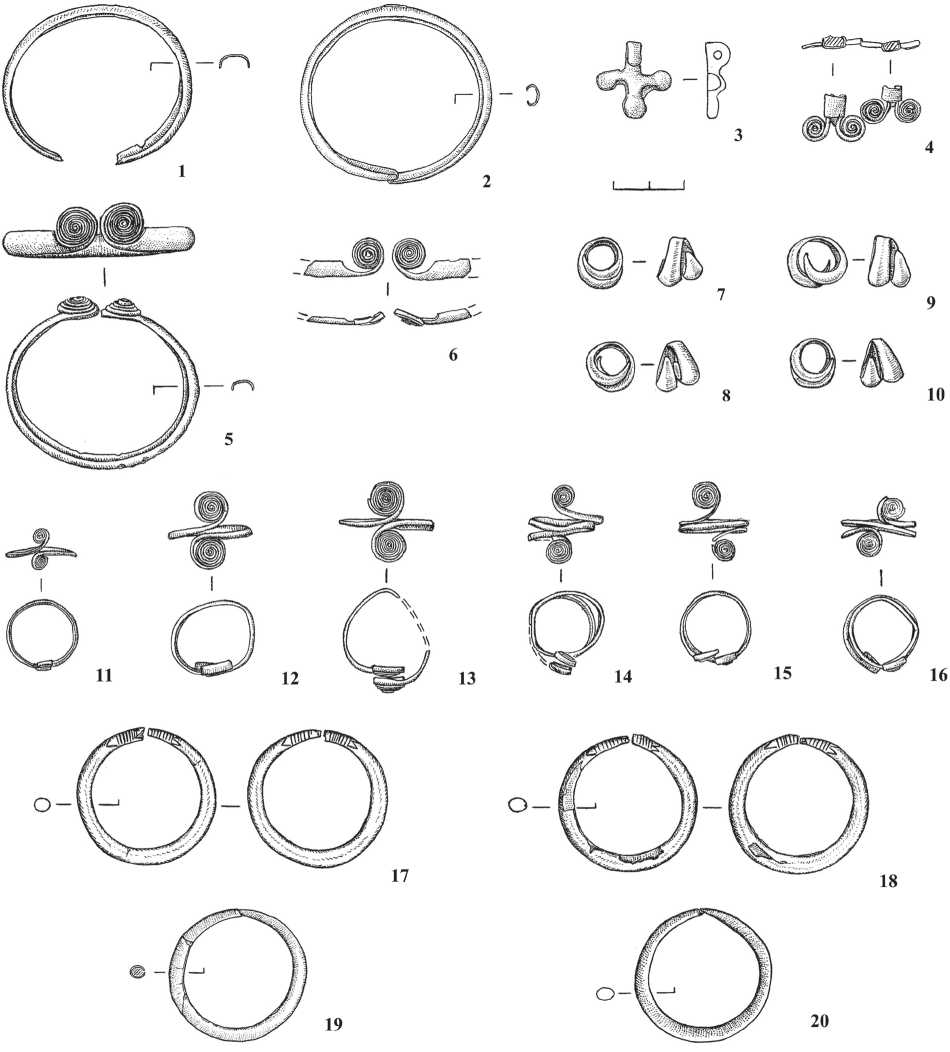 1
2
3
4
5
6
7
9
8
10
11
12
13
14
15
16
17
18
19
20