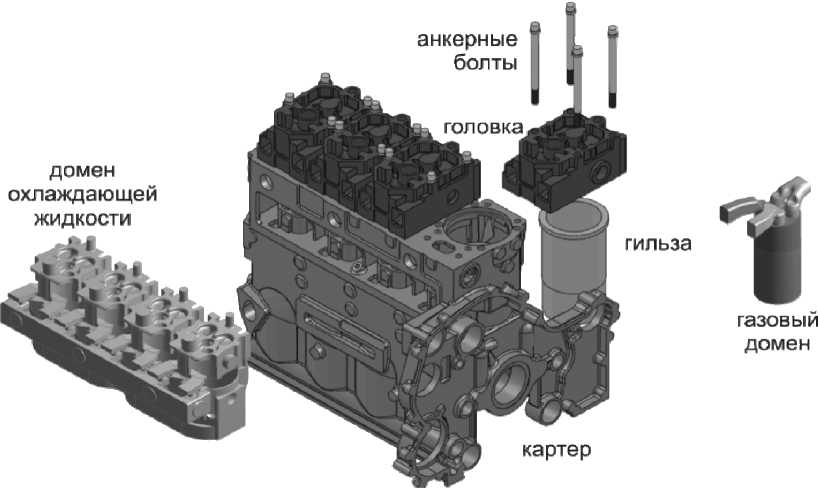 анкерные болты

головка

домен охлаждающей жидкости

гильза

газовый домен

картер