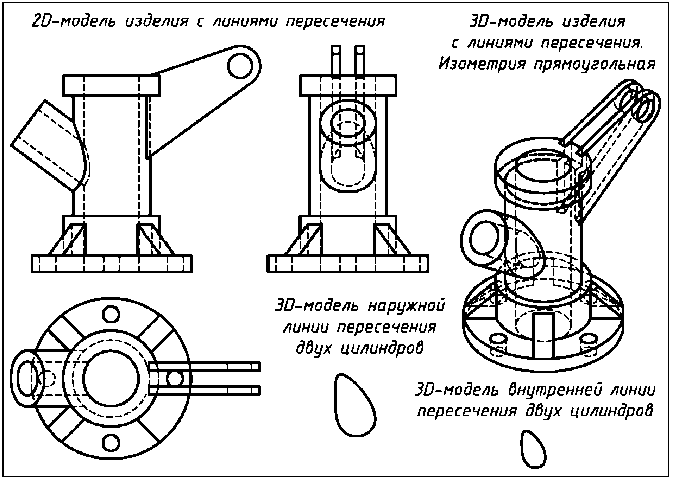 2D-модель изделия с линиями пересечения

3D-модель изделия с линиями пересечения. Изометрия прямоугольная

3D-модель наружной линии пересечения двух цилиндров

3D-модель внутренней линии пересечения двух цилиндров