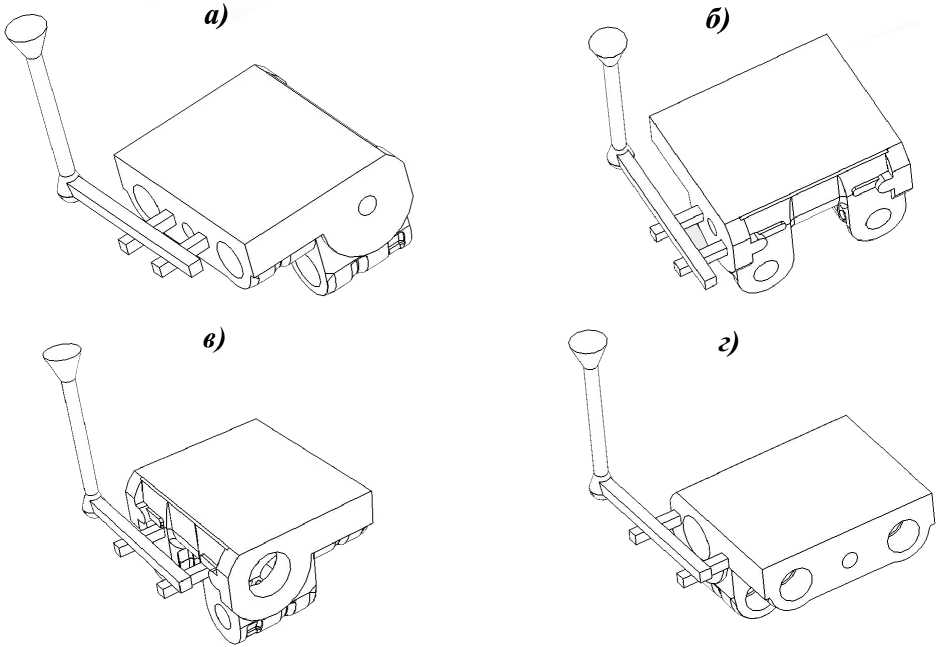 а)

б)

в)

г)