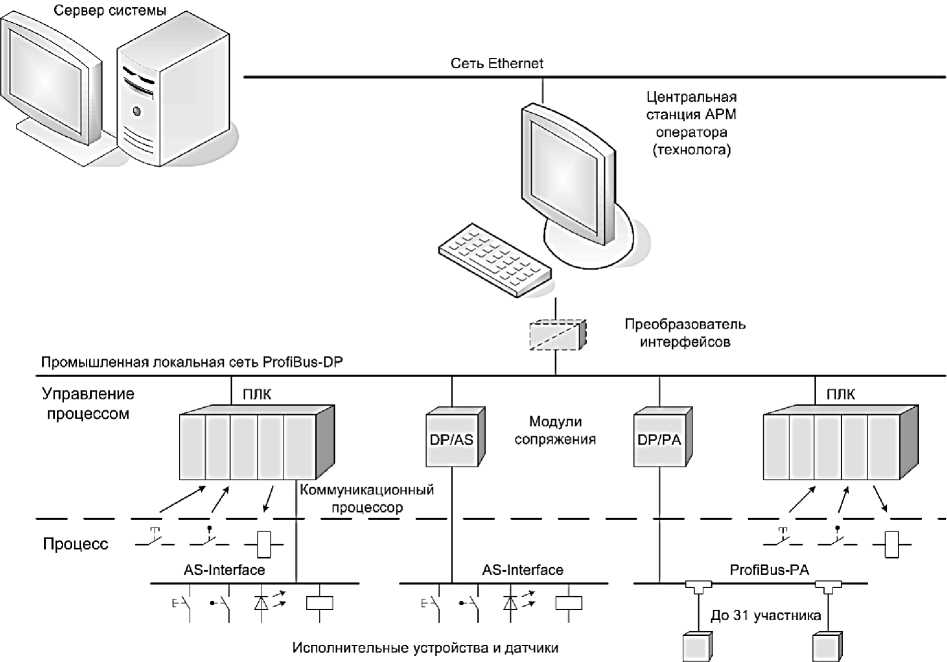 Сервер системы

Сеть Ethernet

Центральная станция АРМ оператора (технолога)

Преобразователь интерфейсов

Промышленная локальная сеть ProfiBus-DP

Управление процессом

ПЛК

DP/AS

Модули сопряжения

DP/PA

ПЛК

Коммуникационный процессор

Процесс

AS-Interface

AS-Interface

ProfiBus-PA

До 31 участника

Исполнительные устройства и датчики