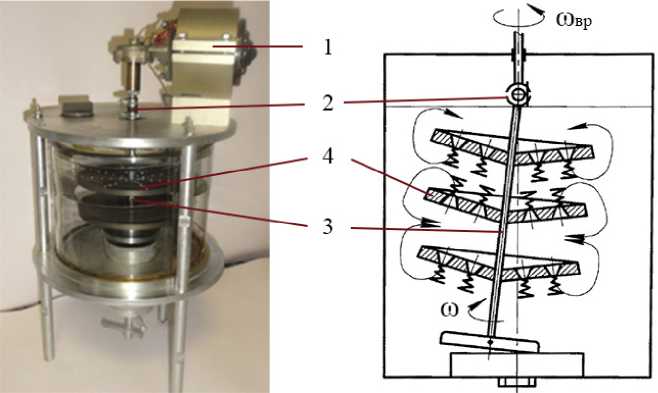 $\omega_{вр}$

1

2

4

3

$\omega$