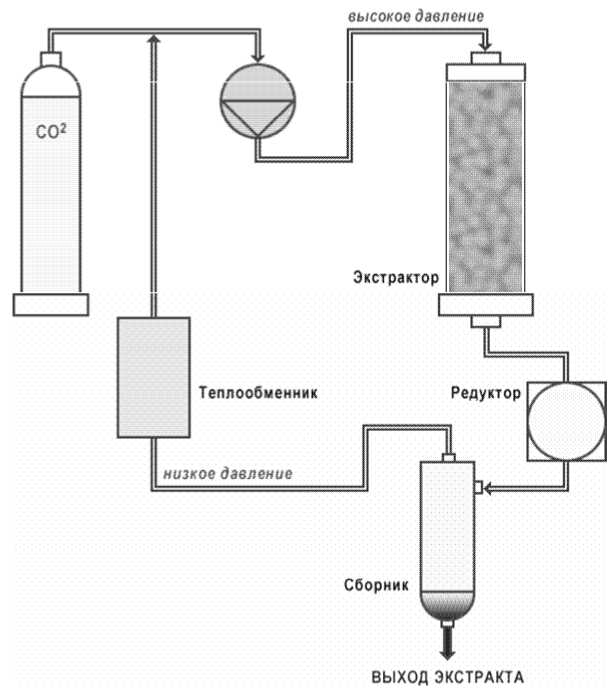 высокое давление

$CO^2$

Экстрактор

Теплообменник

Редуктор

низкое давление

Сборник

ВЫХОД ЭКСТРАКТА