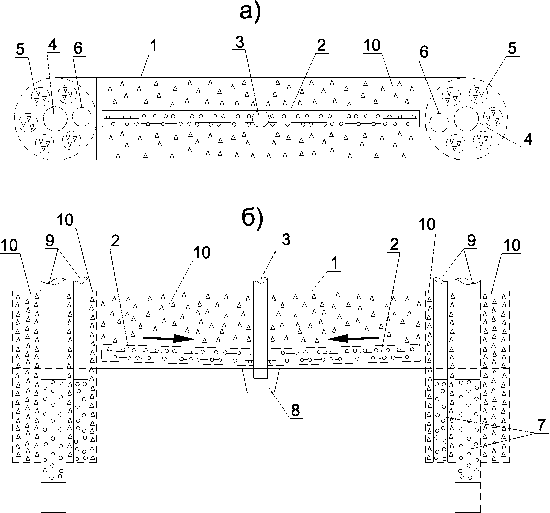 а)

5 4 6 1 3 2 10 6 5

4

б)

10 9 10 2 10 3 1 2 10 9 10

8

7