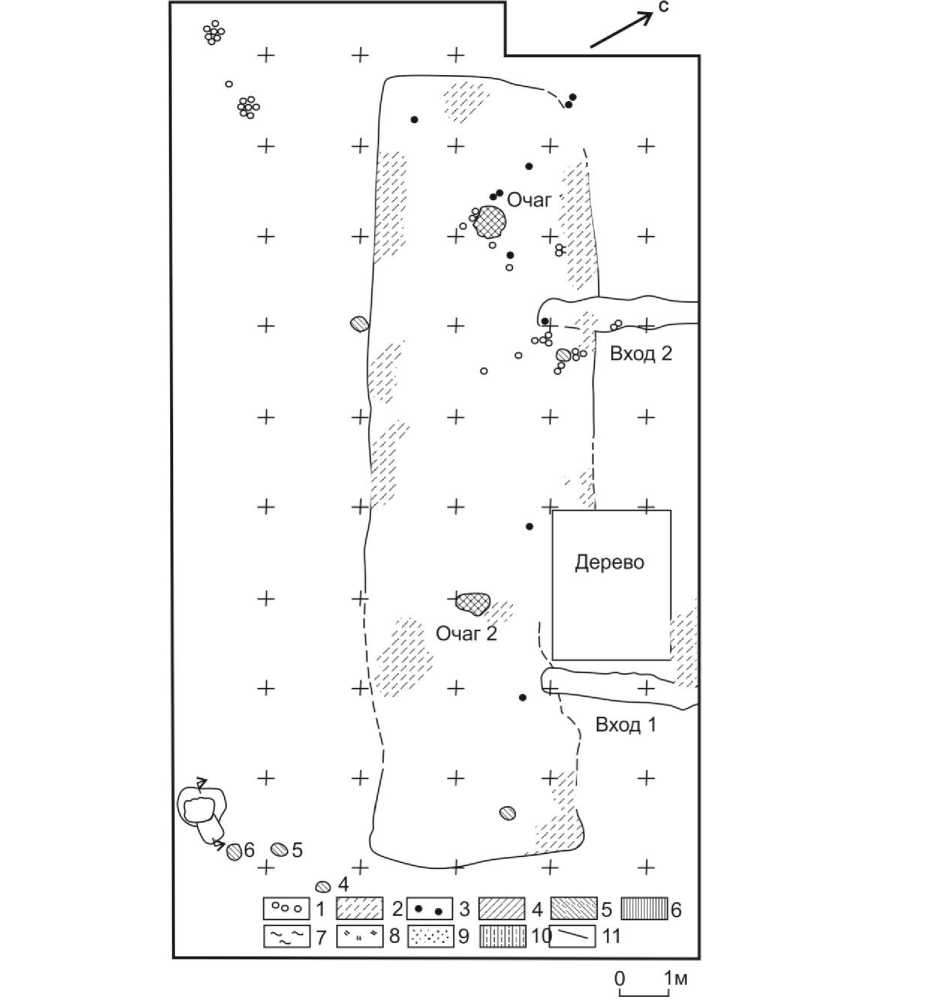 с

Очаг

Вход 2

Дерево

Очаг 2

Вход 1

6 5

4

1 2 3 4 5 6

7 8 9 10 11

0 1м