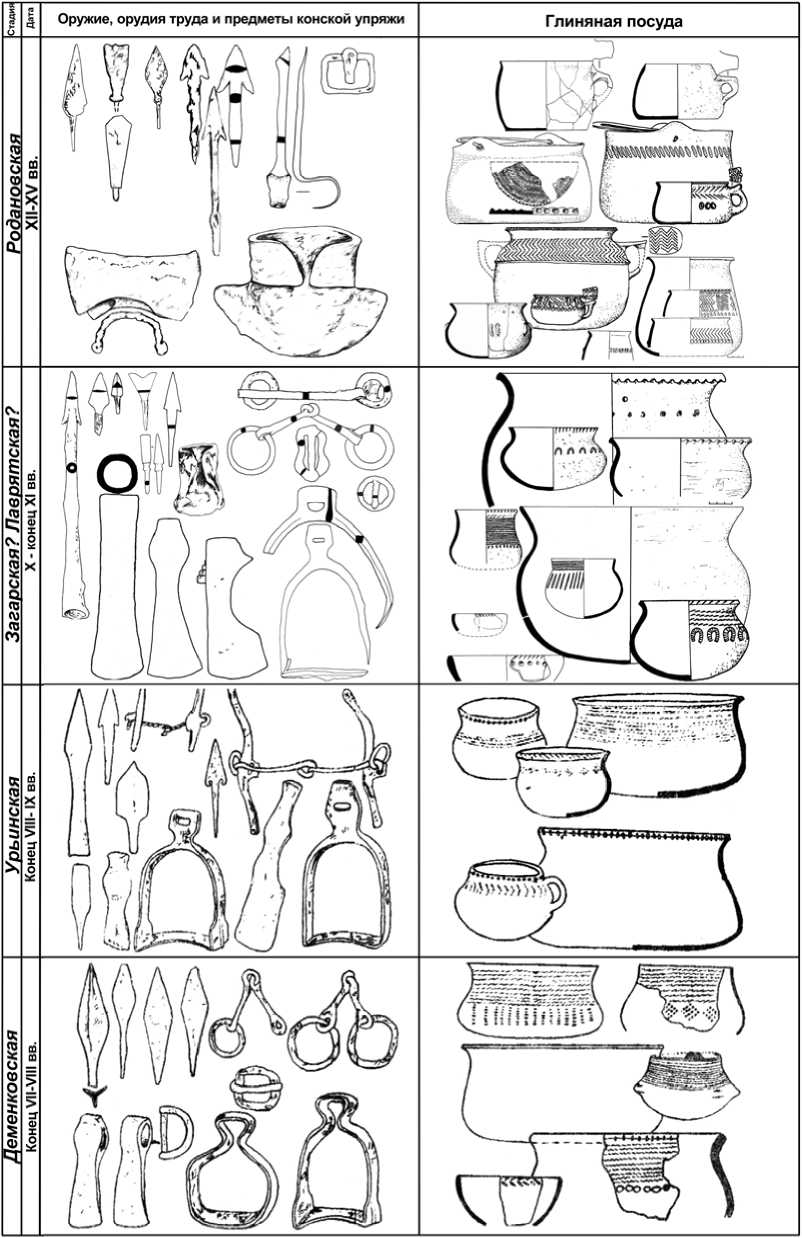 | Стадия | Дата | Оружие, орудия труда и предметы конской упряжи | Глиняная посуда |
|---|---|---|---|
| Родановская | XII-XV вв. | | |
| Загарская? Лаврятская? | X - конец XI вв. | | |
| Урьинская | Конец VIII- IX вв. | | |
| Деменковская | Конец VII-VIII вв. | | |