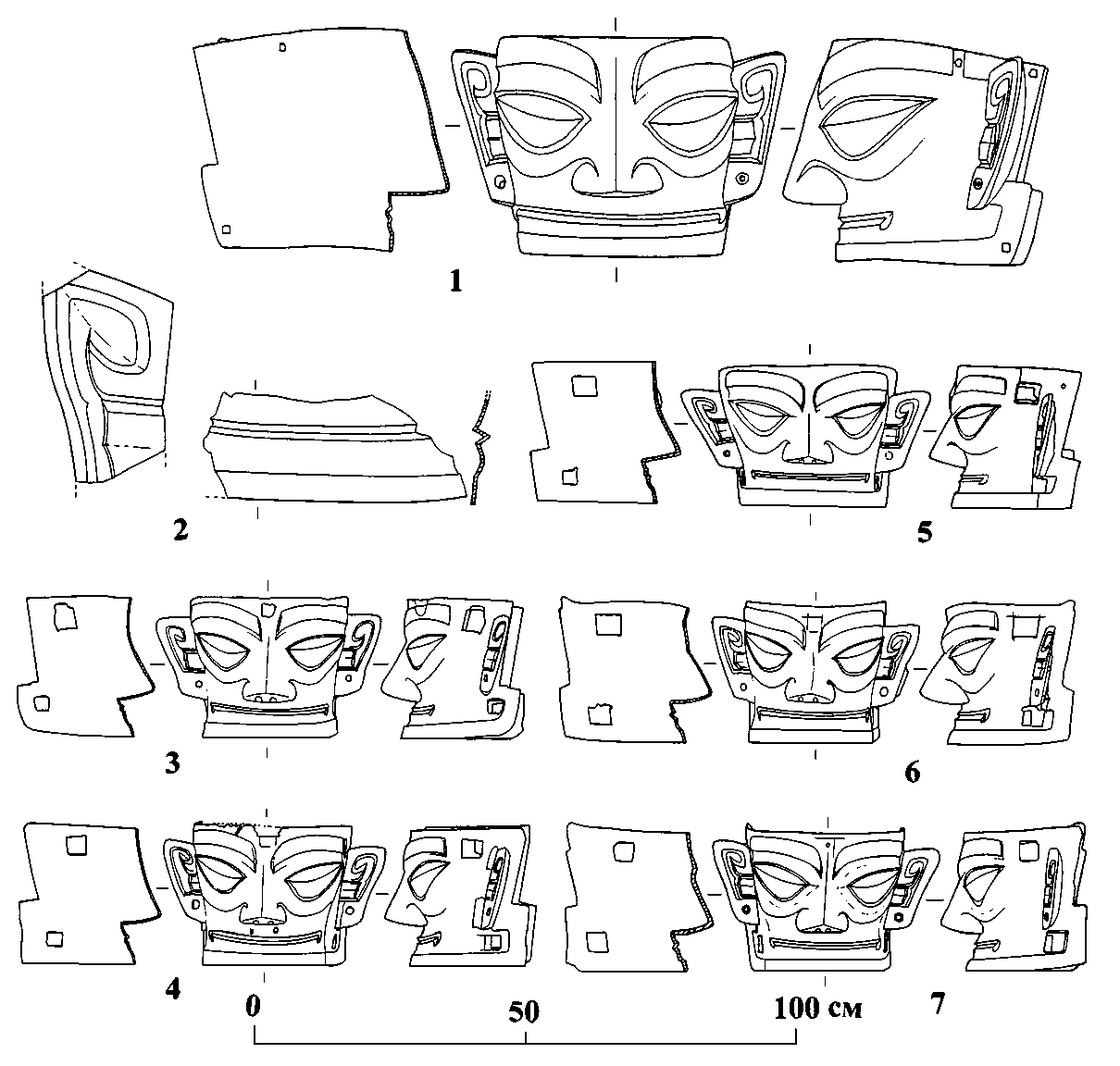 1

2

5

3

6

4

7

0

50

100 см