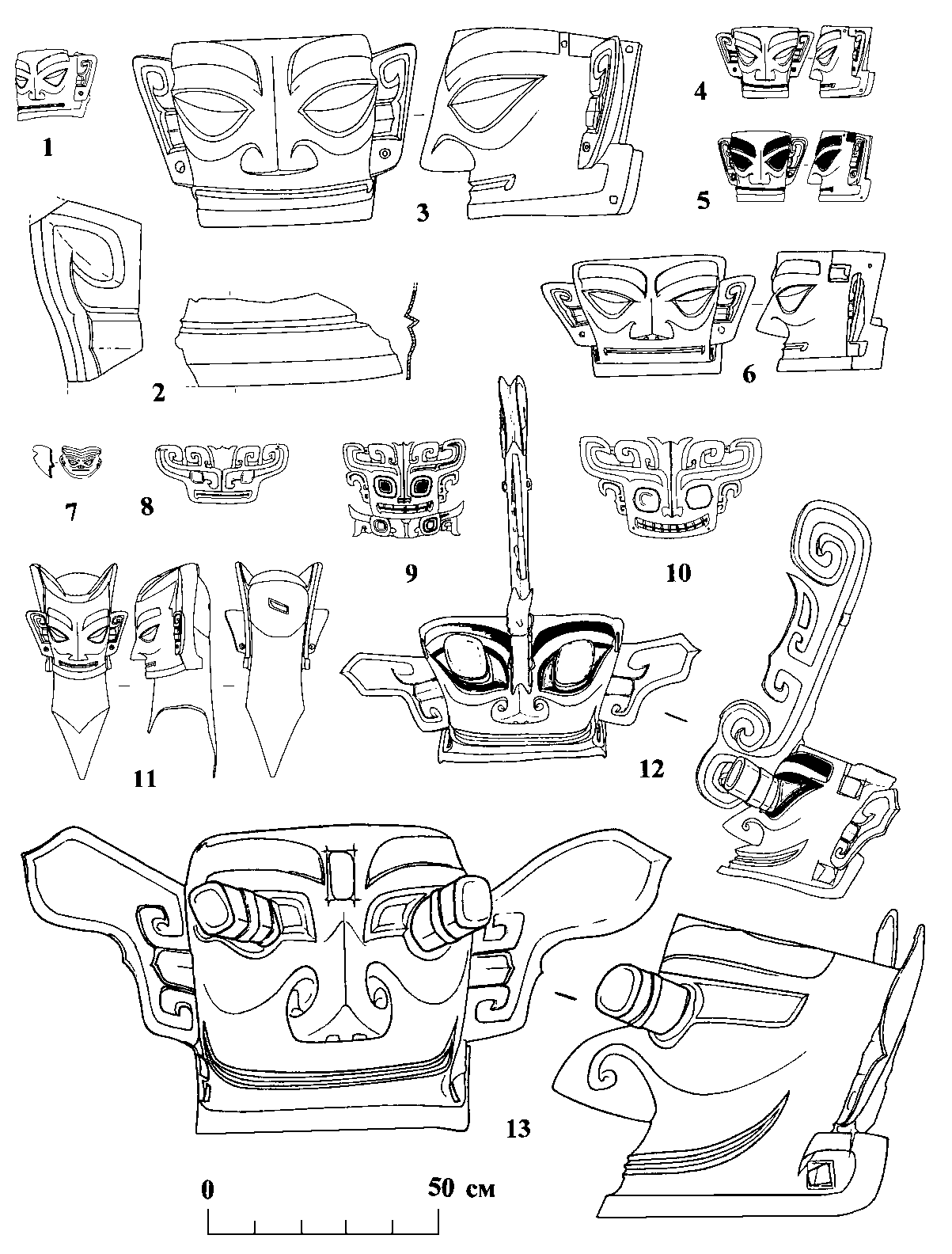 1
3
4
5
2
6
7
8
9
10
11
12
13
0
50 см