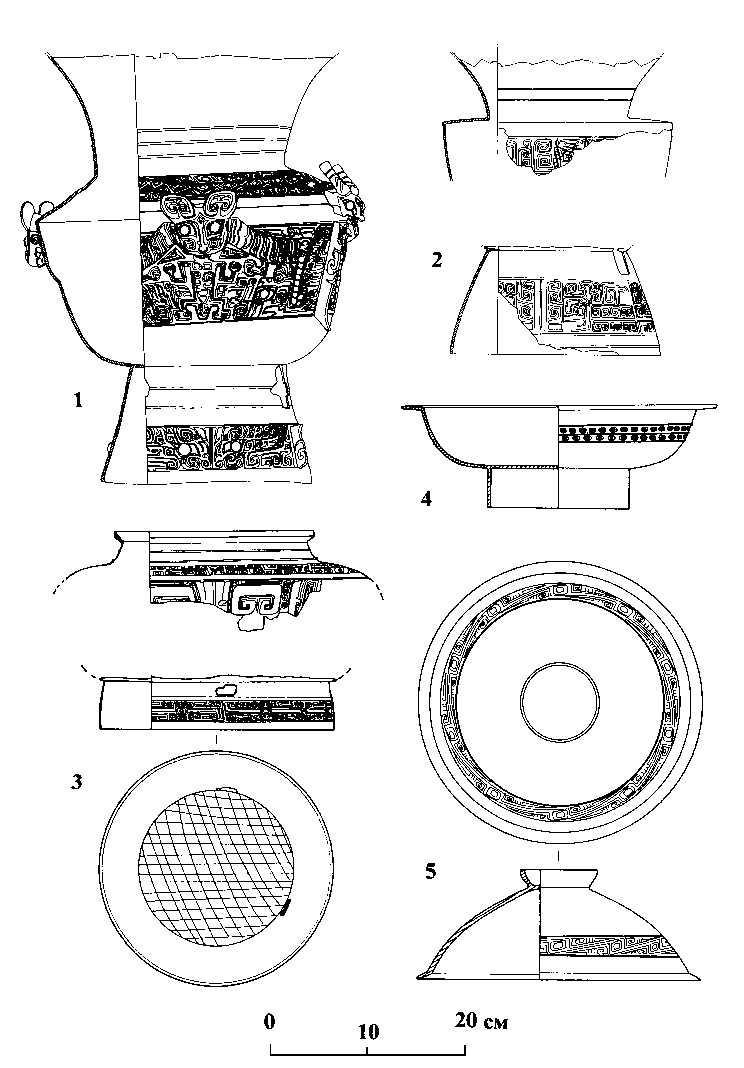 1
2
4
3
5
0 10 20 см