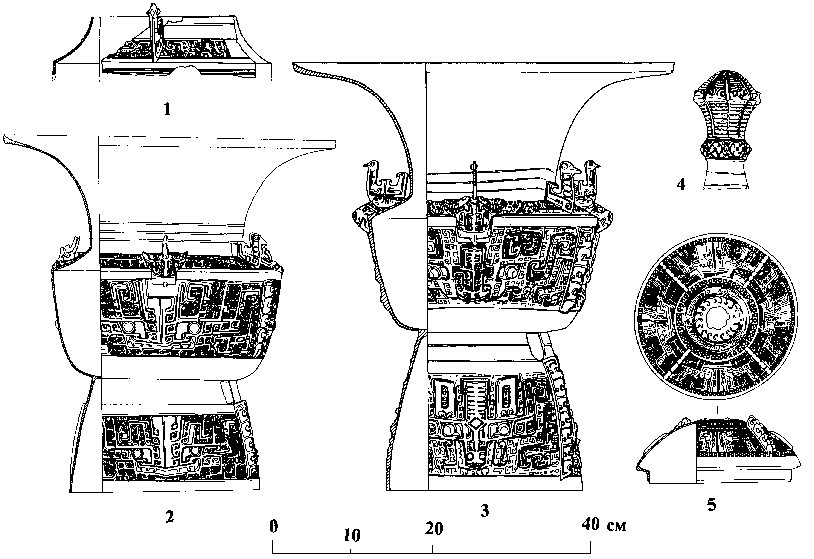 1

2

3

4

5

0 10 20 40 см