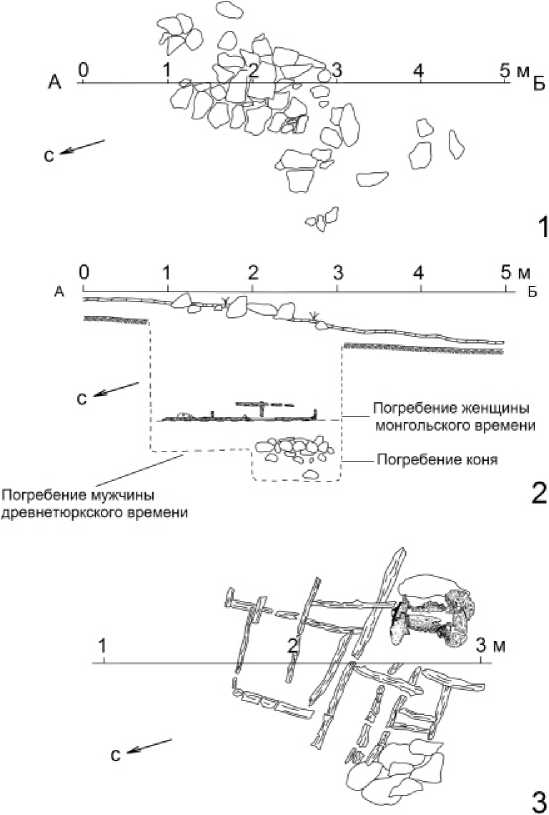 А 0 1 2 3 4 5 м Б

с

1

0 1 2 3 4 5 м
А Б

с

Погребение женщины монгольского времени

Погребение коня

Погребение мужчины древнетюркского времени

2

1 2 3 м

с

3