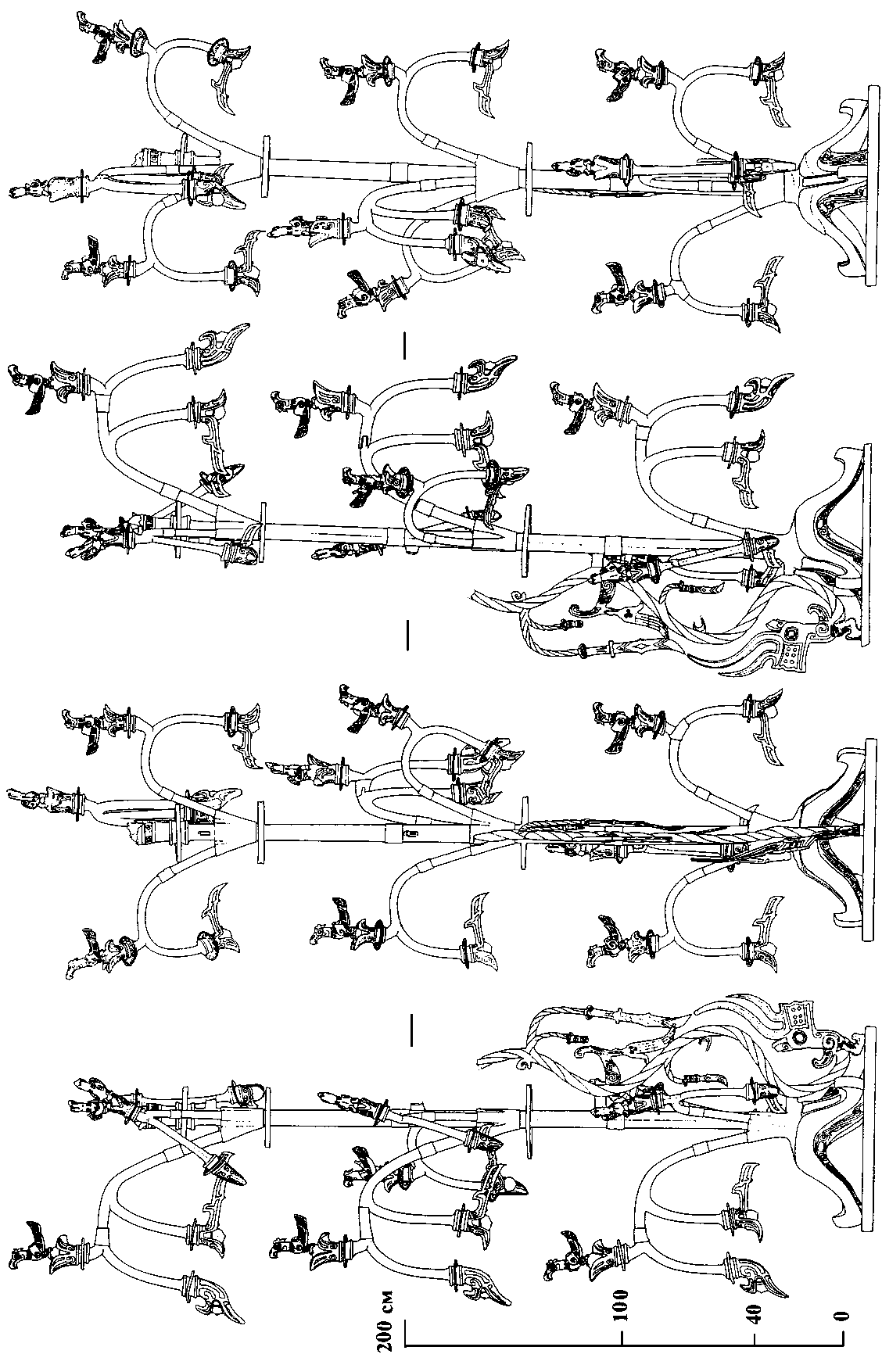 200 см
100
40
0