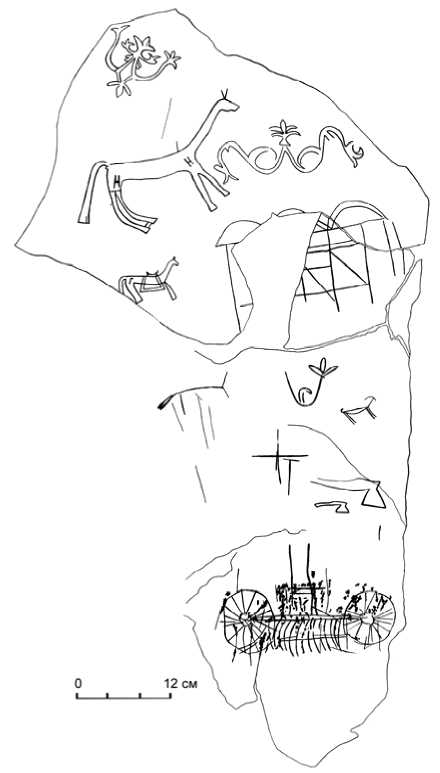 0 12 см