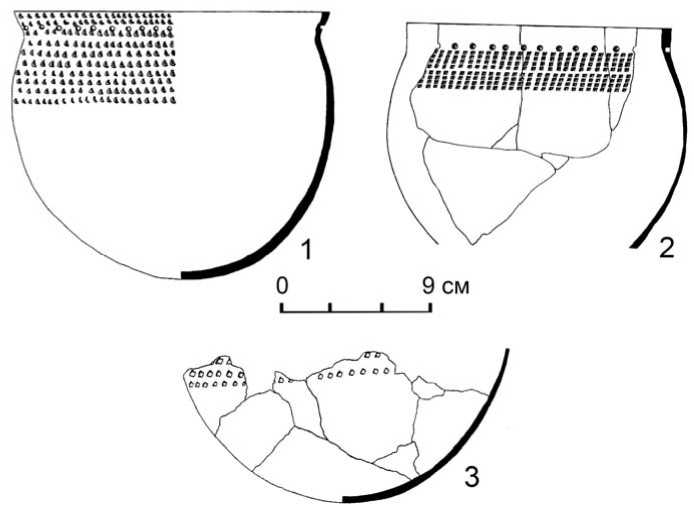 1

2

0

9 см

3