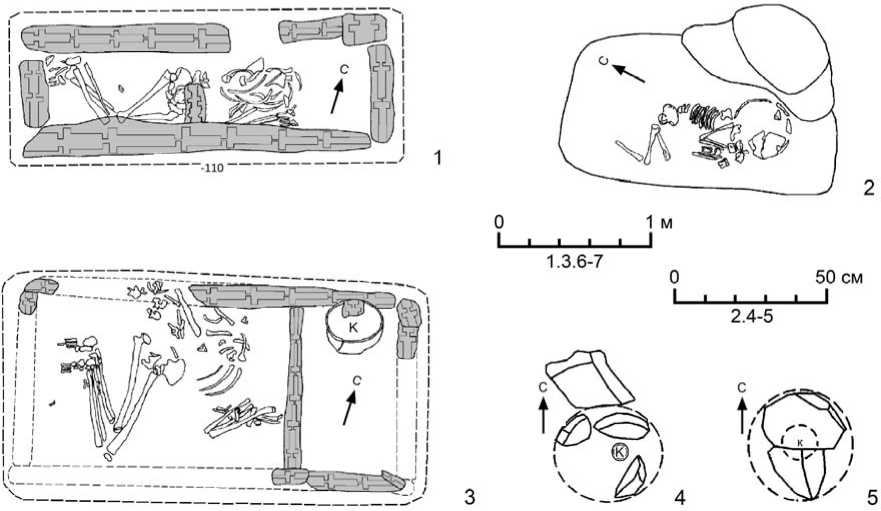 С
-110
1
С
2
0
1 м
1.3.6-7
0
50 см
2.4-5
К
С
3
С
К
4
С
к
5