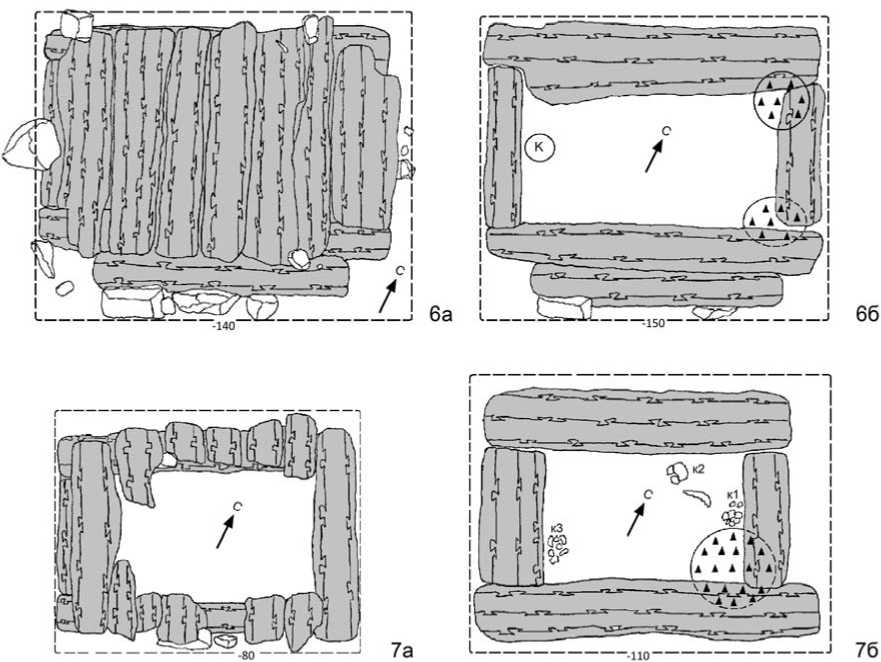 С
-140
6а

К
С
-150
6б

С
-80
7а

к2
С
к1
к3
-110
7б