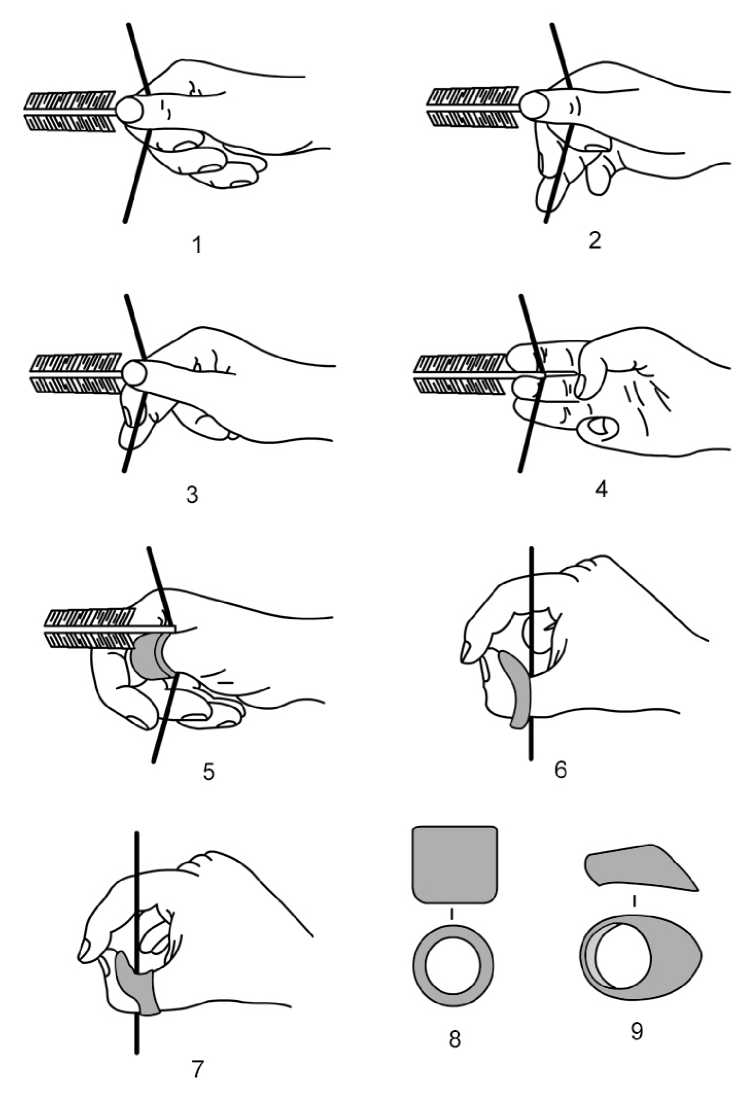 1
2
3
4
5
6
7
8
9