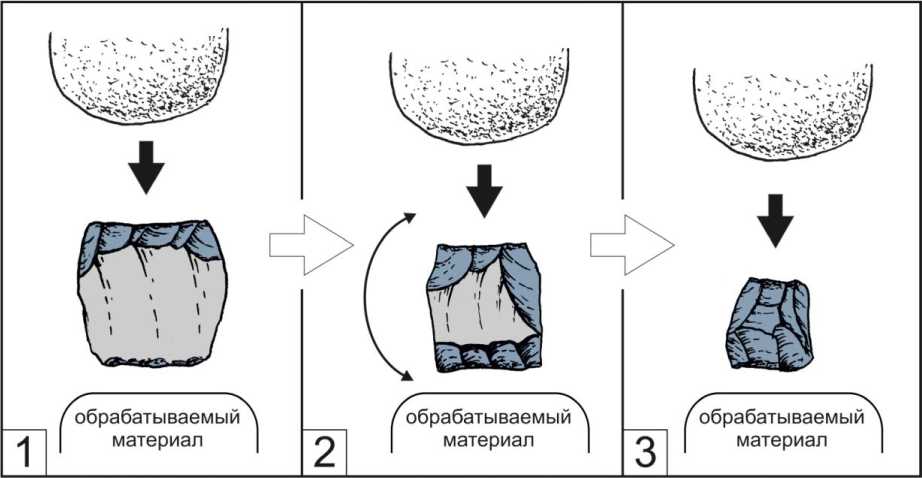 обрабатываемый материал

1

обрабатываемый материал

2

обрабатываемый материал

3