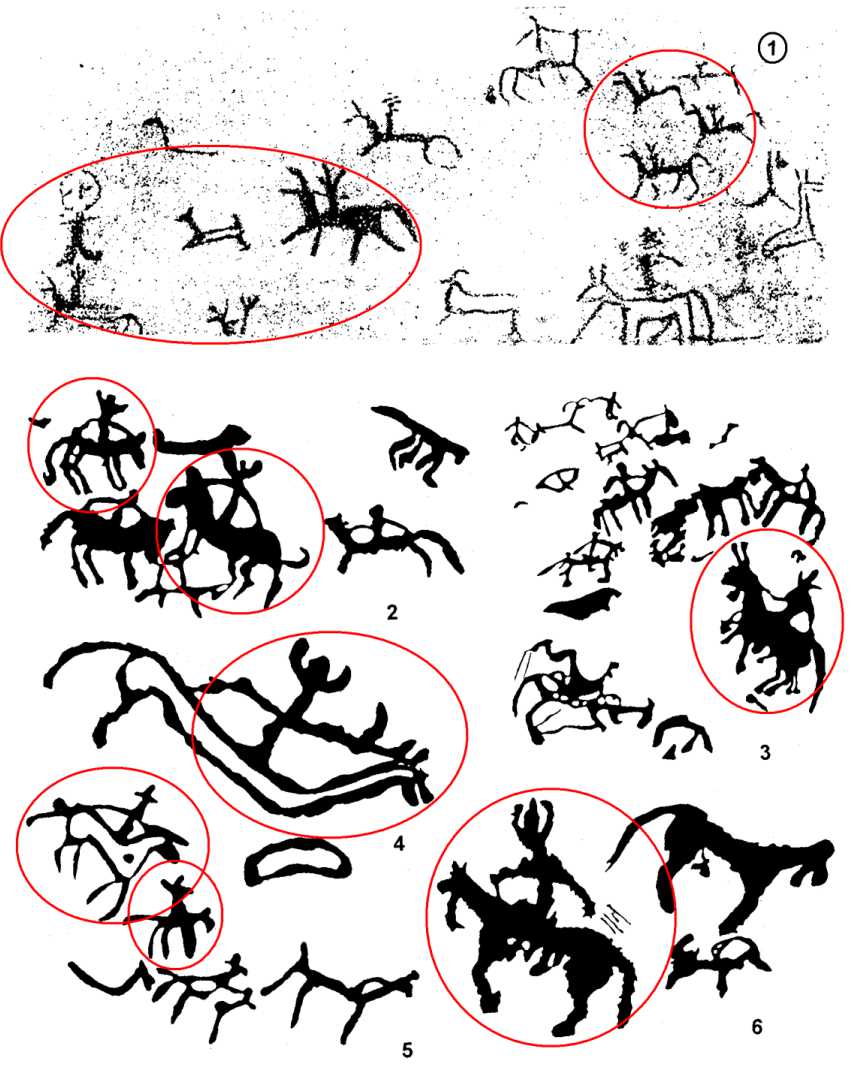 1

2

3

4

5

6