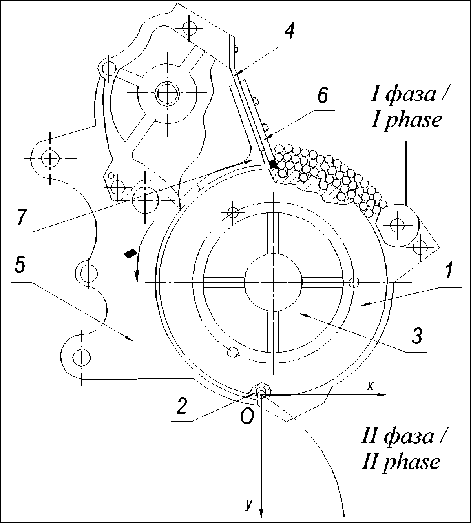 4

6

I фаза / I phase

7

5

1

3

x

2

O

II фаза / II phase

y