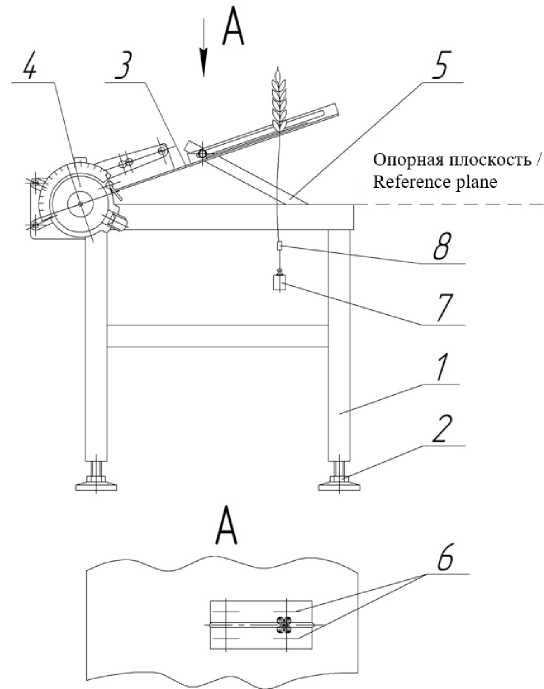 A

4

3

5

Опорная плоскость /
Reference plane

8

7

1

2

A

6