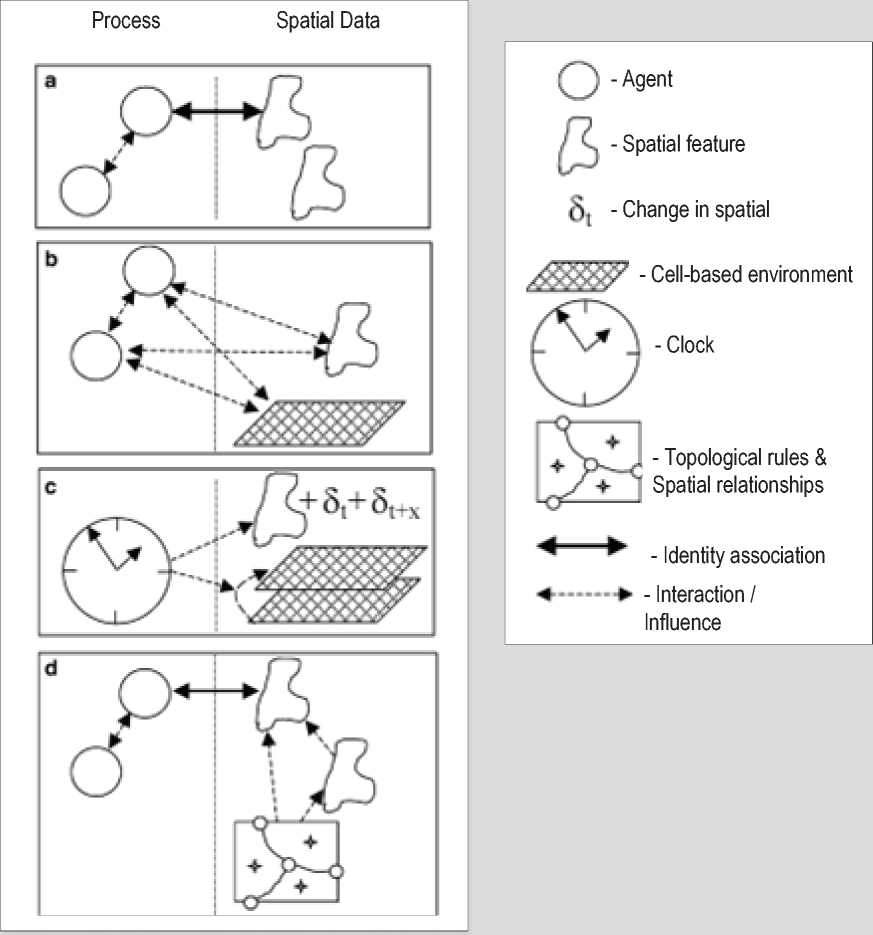 Process

Spatial Data

a

b

c

$+\delta_t+\delta_{t+x}$

d

- Agent

- Spatial feature

$\delta_t$ - Change in spatial

- Cell-based environment

- Clock

- Topological rules & Spatial relationships

- Identity association

- Interaction / Influence