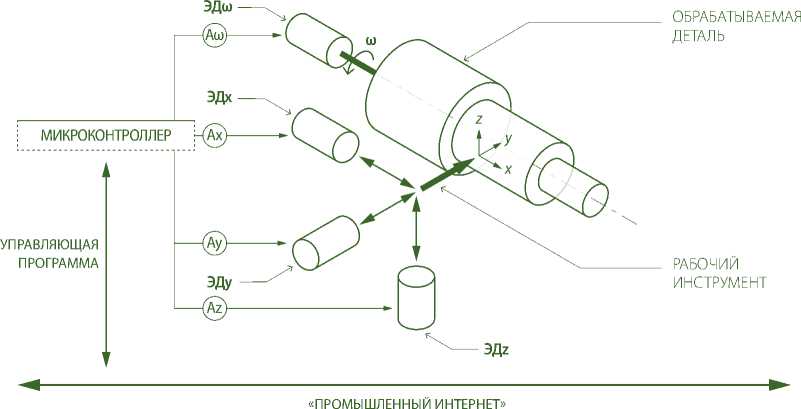 ЭДω
Aω
ω
ОБРАБАТЫВАЕМАЯ ДЕТАЛЬ
ЭДx
МИКРОКОНТРОЛЛЕР
Ax
z
y
x
УПРАВЛЯЮЩАЯ ПРОГРАММА
Ay
ЭДy
Az
РАБОЧИЙ ИНСТРУМЕНТ
ЭДz
«ПРОМЫШЛЕННЫЙ ИНТЕРНЕТ»