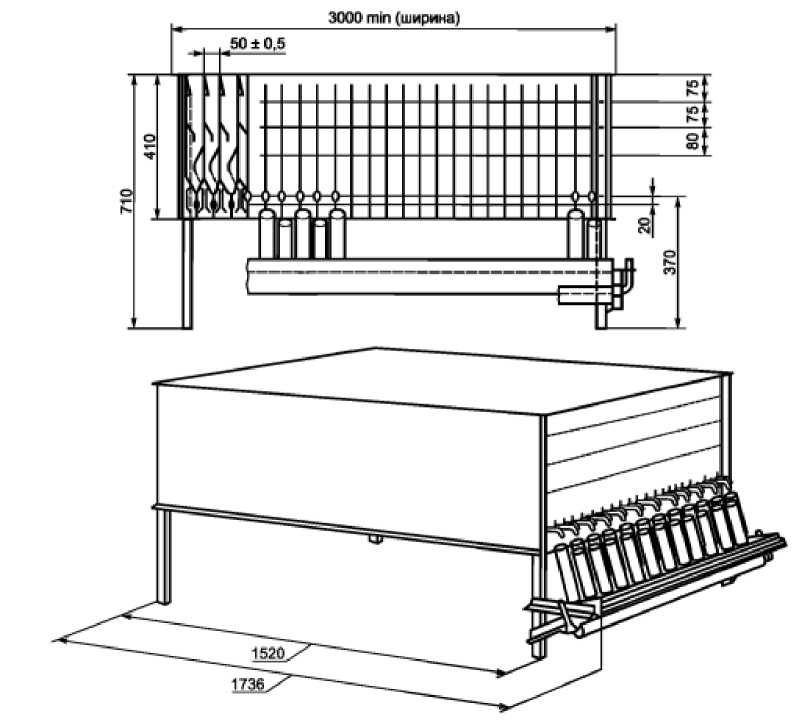 3000 min (ширина)

50 ± 0,5

710

410

75

75

80

20

370

1520

1736