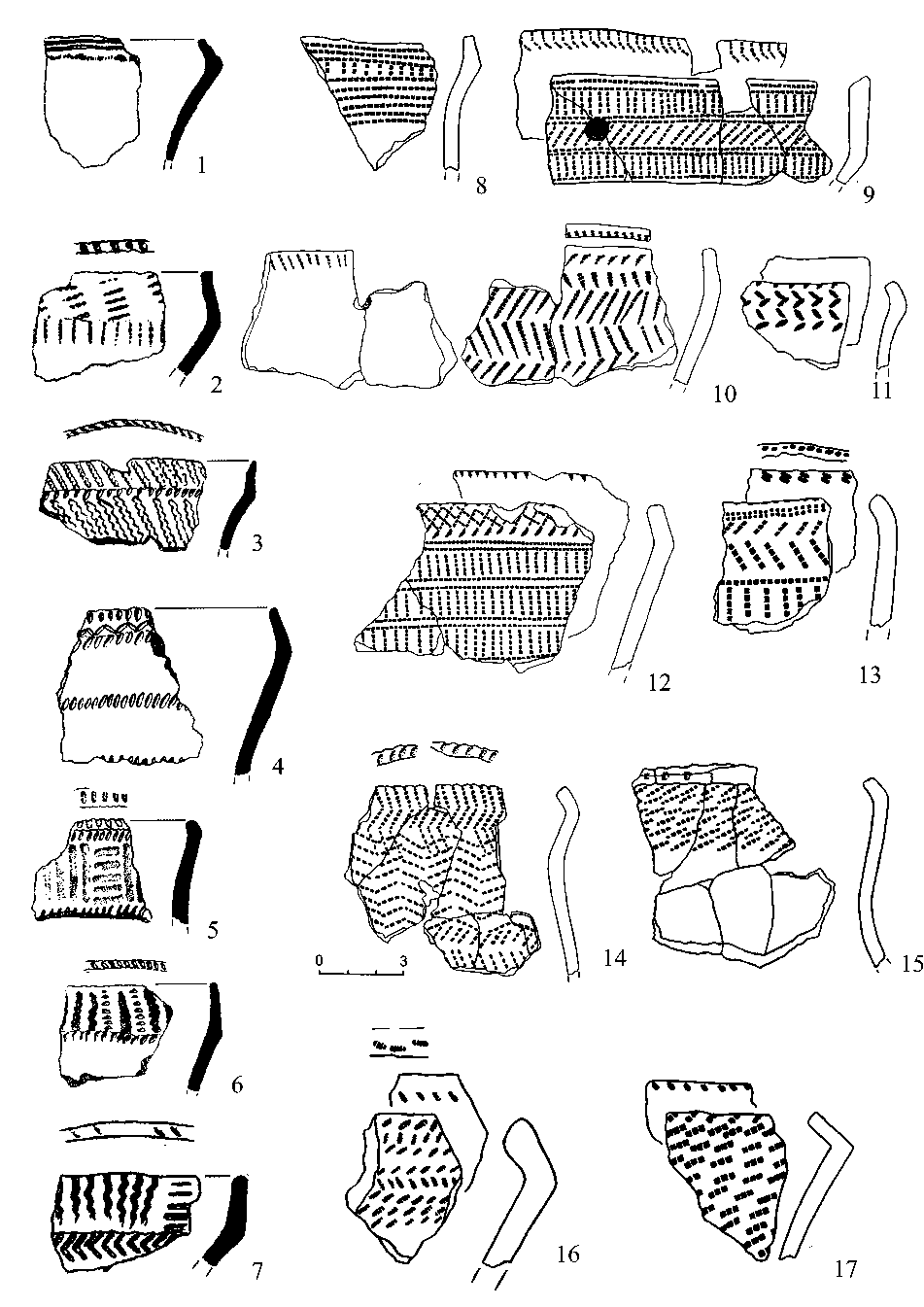 1
8
9
2
10
11
3
12
13
4
5
14
15
0 3
6
7
16
17