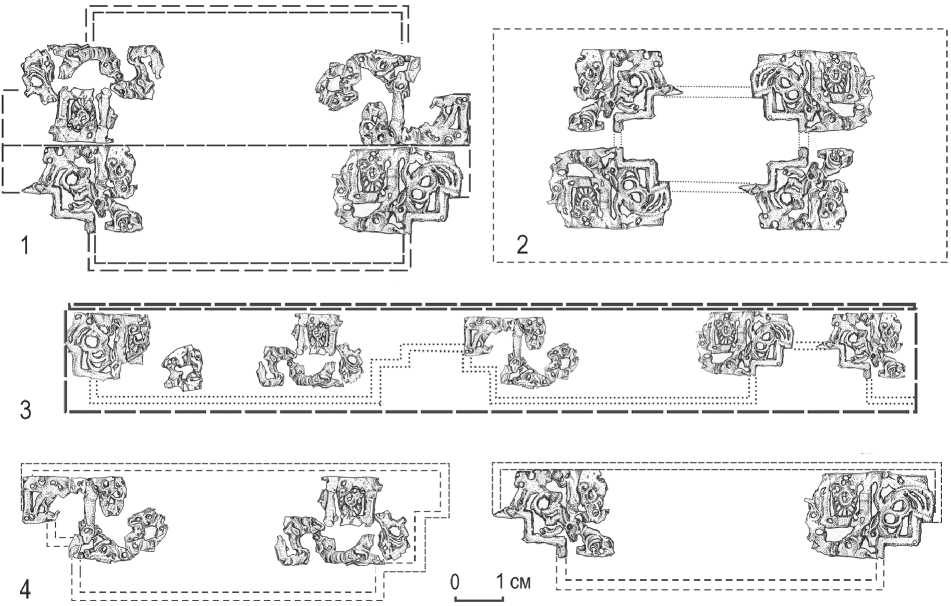 1
2
3
4
0 1 см