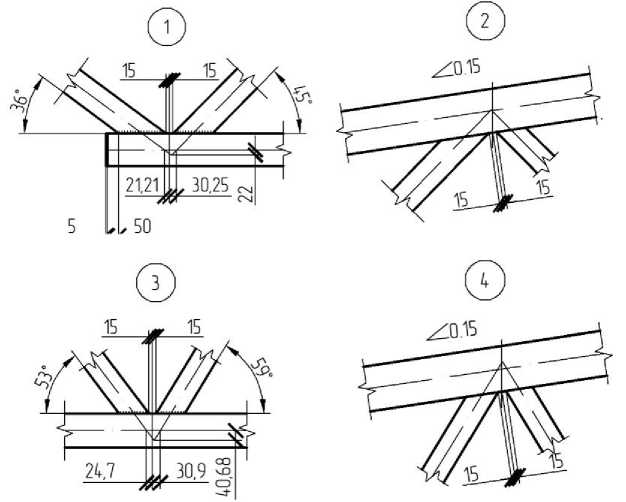 1

15 15

36°

45°

21,21 30,25

22

5 50

2

0.15

15 15

3

15 15

53°

59°

24,7 30,9

40,68

4

0.15

15 15