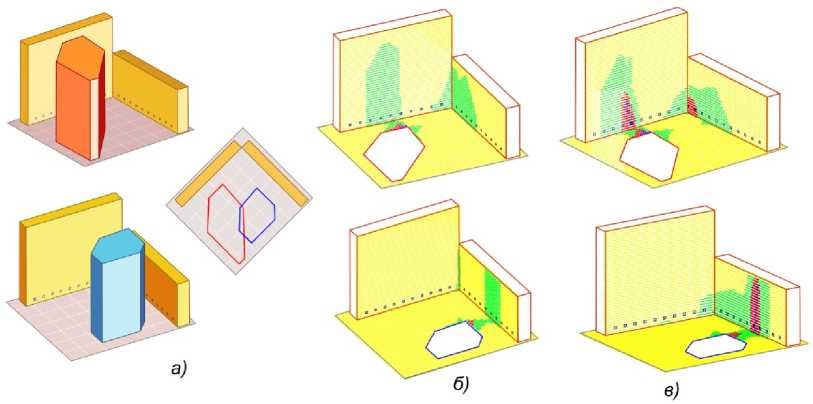 а)

б)

в)