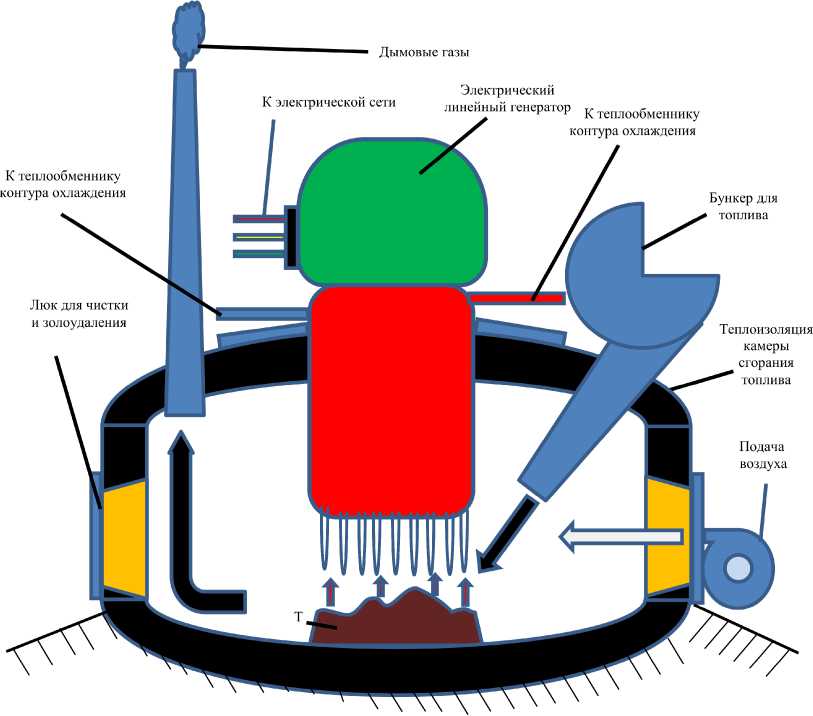 Дымовые газы

К электрической сети

Электрический линейный генератор

К теплообменнику контура охлаждения

К теплообменнику контура охлаждения

Бункер для топлива

Люк для чистки и золоудаления

Теплоизоляция камеры сгорания топлива

Подача воздуха

Т