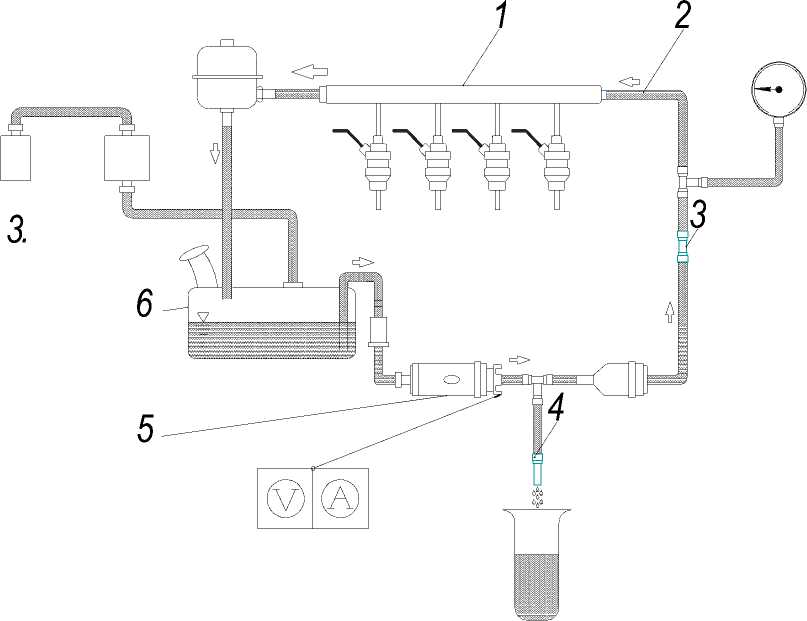 1
2
3.
3
6
5
4
V
A