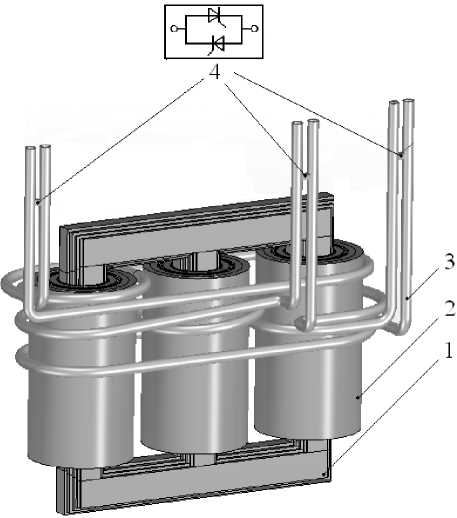 4
3
2
1