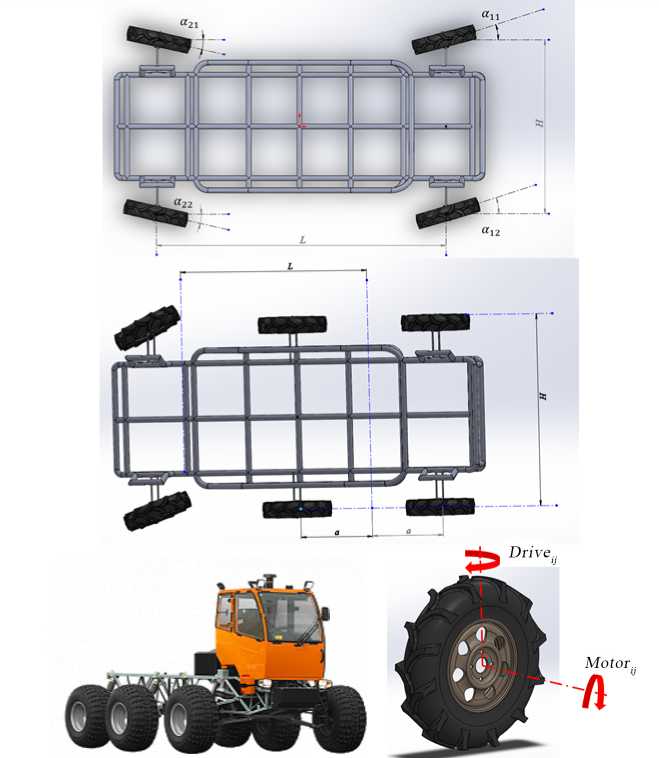 $\alpha_{21}$

$\alpha_{11}$

$H$

$\alpha_{22}$

$\alpha_{12}$

$L$

$L$

$H$

$a$

$a$

$Drive_{ij}$

$Motor_{ij}$