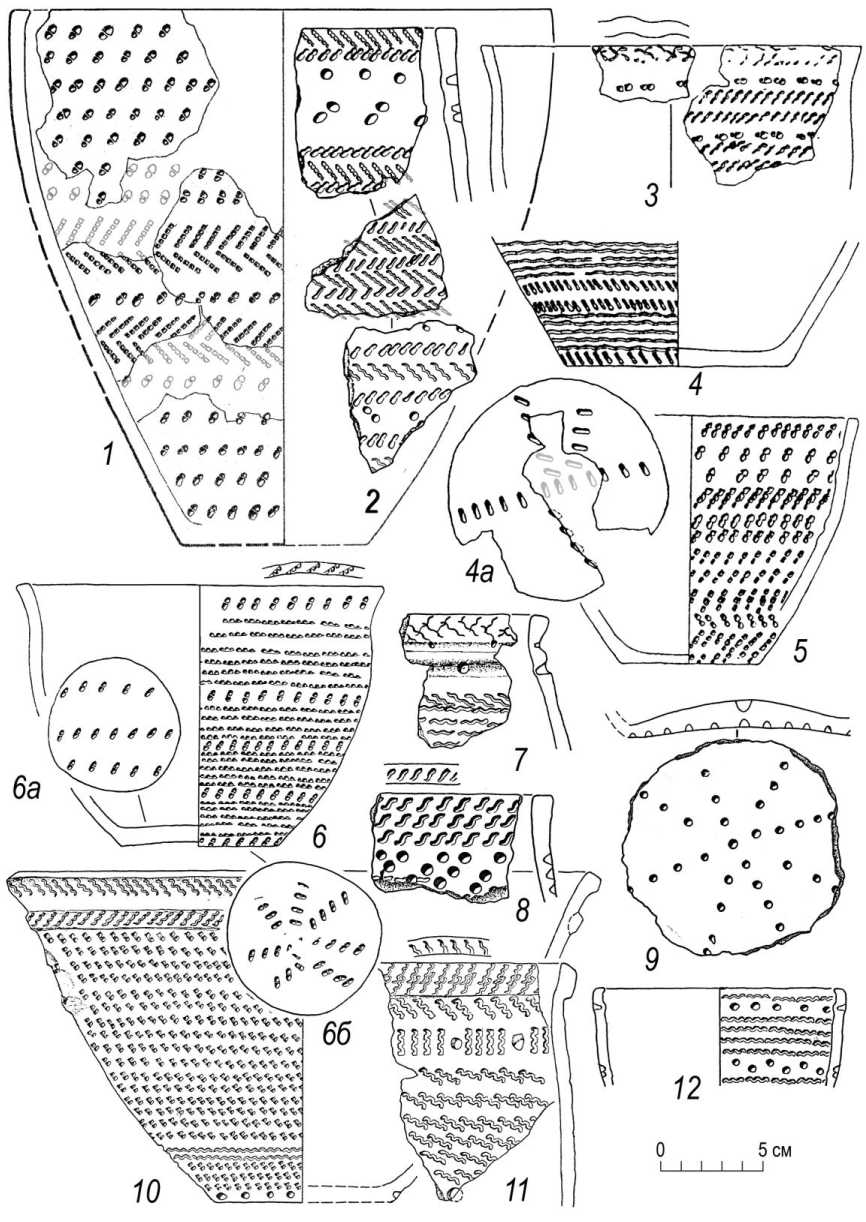 1
2
3
4
4а
5
6а
6
7
8
9
6б
10
11
12
0
5 см