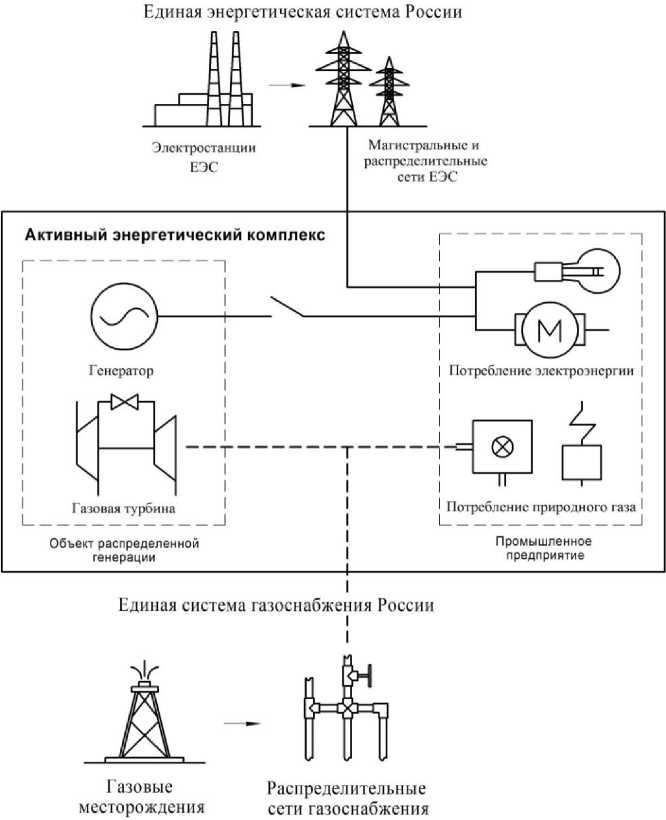 Единая энергетическая система России

Электростанции ЕЭС

Магистральные и распределительные сети ЕЭС

Активный энергетический комплекс

Генератор

Газовая турбина

Объект распределенной генерации

M

Потребление электроэнергии

Потребление природного газа

Промышленное предприятие

Единая система газоснабжения России

Газовые месторождения

Распределительные сети газоснабжения