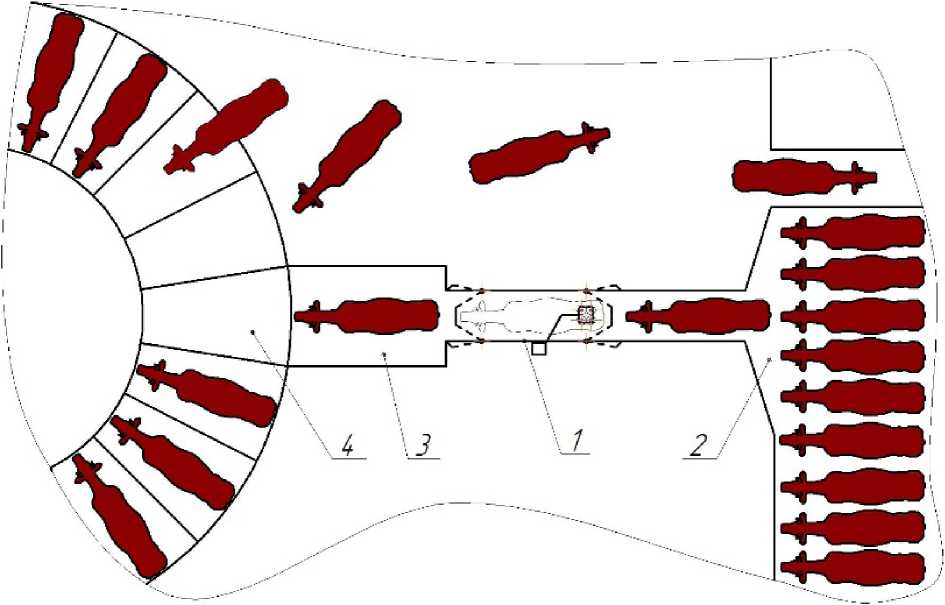 4 3 1 2