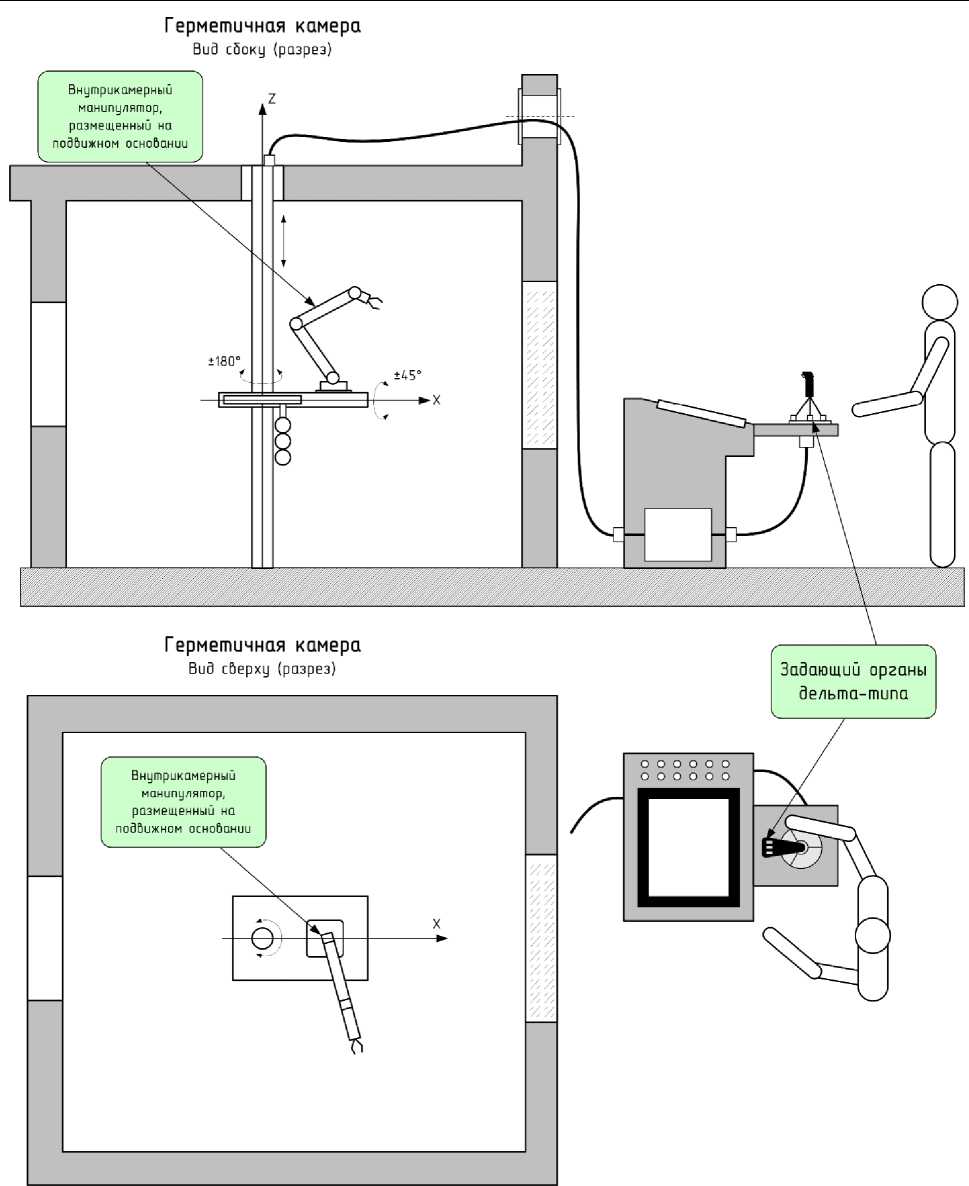 Герметичная камера
Вид сбоку (разрез)

Внутрикамерный манипулятор, размещенный на подвижном основании

Z

±180°

±45°

X

Герметичная камера
Вид сверху (разрез)

Задающий органы дельта-типа

Внутрикамерный манипулятор, размещенный на подвижном основании

X