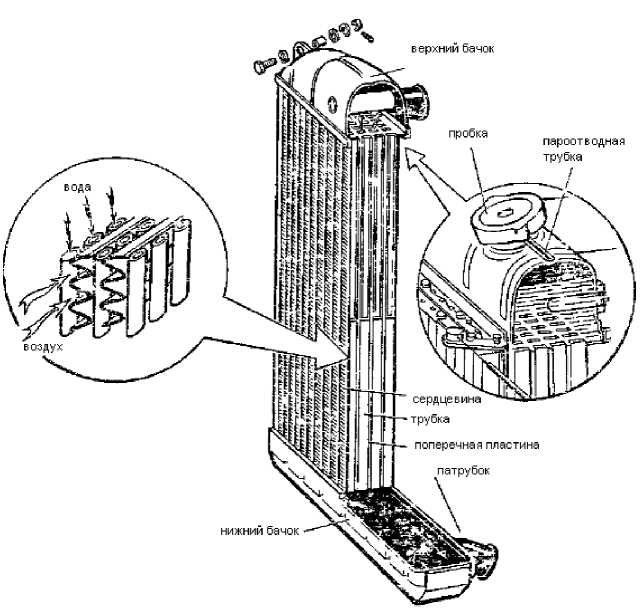 верхний бачок

пробка

пароотводная трубка

вода

воздух

сердцевина

трубка

поперечная пластина

патрубок

нижний бачок