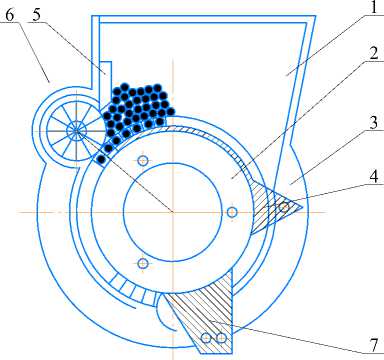 6
5
1
2
3
4
7